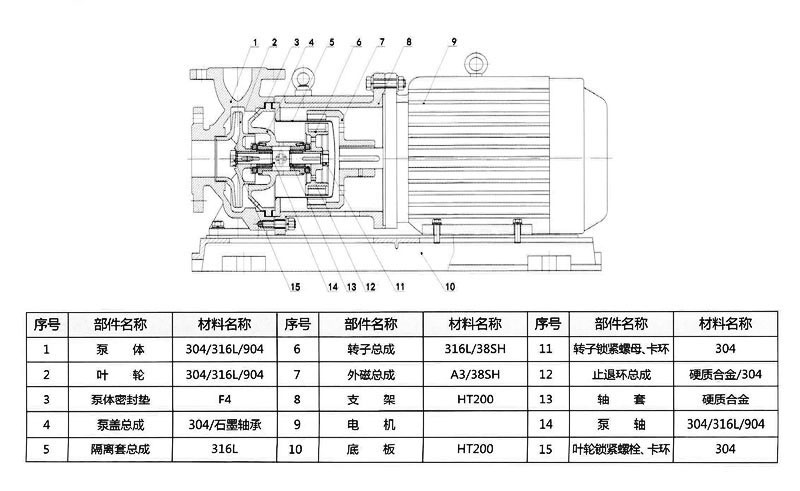 1 2 3 4 5 6 7 8 9

15 14 13 12 11 10

| 序号 | 部件名称 | 材料名称 | 序号 | 部件名称 | 材料名称 | 序号 | 部件名称 | 材料名称 |
|---|---|---|---|---|---|---|---|---|
| 1 | 泵 体 | 304/316L/904 | 6 | 转子总成 | 316L/38SH | 11 | 转子锁紧螺母、卡环 | 304 |
| 2 | 叶 轮 | 304/316L/904 | 7 | 外磁总成 | A3/38SH | 12 | 止退环总成 | 硬质合金/304 |
| 3 | 泵体密封垫 | F4 | 8 | 支 架 | HT200 | 13 | 轴 套 | 硬质合金 |
| 4 | 泵盖总成 | 304/石墨轴承 | 9 | 电 机 | | 14 | 泵 轴 | 304/316L/904 |
| 5 | 隔离套总成 | 316L | 10 | 底 板 | HT200 | 15 | 叶轮锁紧螺栓、卡环 | 304 |